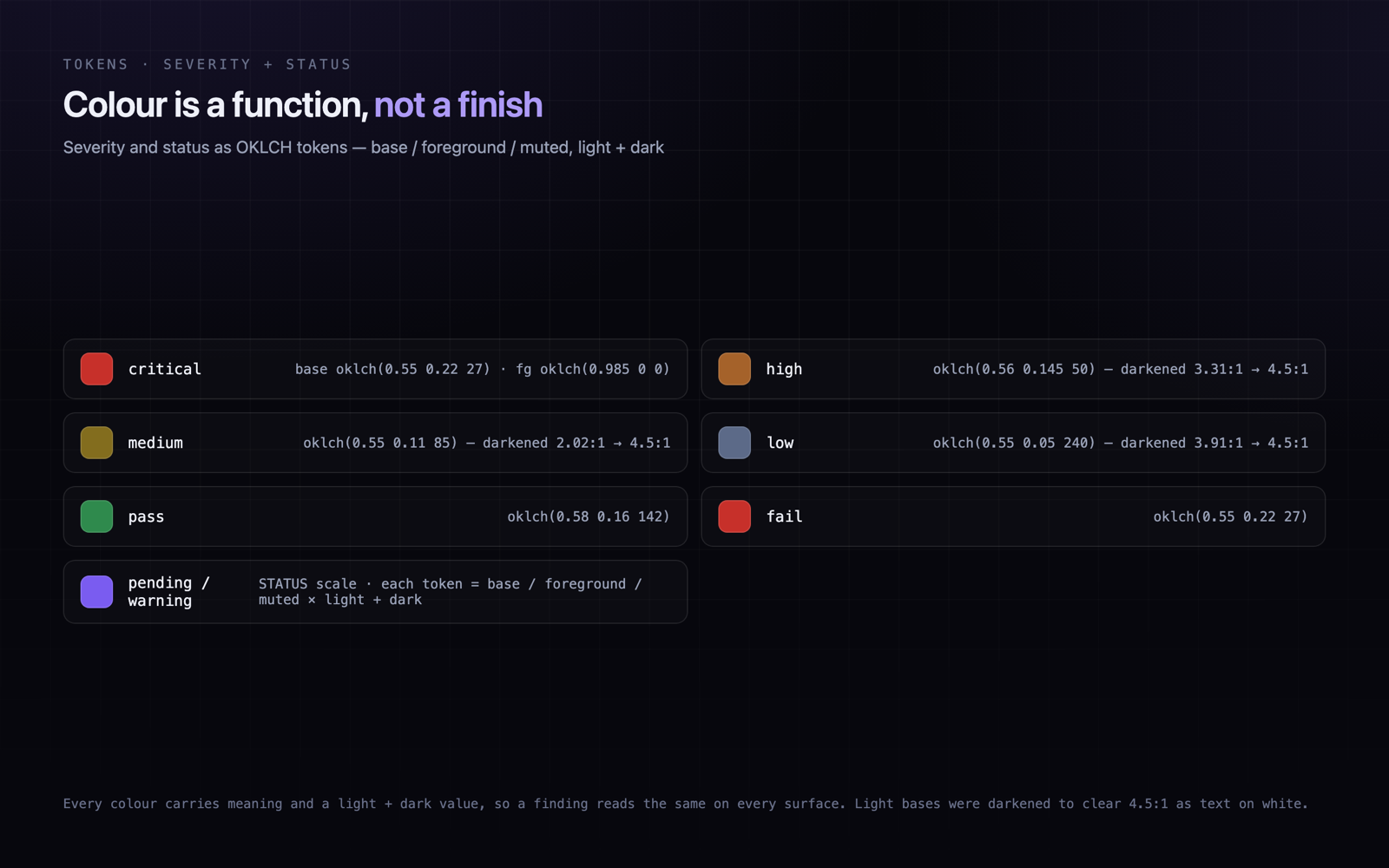 TOKENS · SEVERITY + STATUS

Colour is a function, not a finish

Severity and status as OKLCH tokens — base / foreground / muted, light + dark

critical
base oklch(0.55 0.22 27) · fg oklch(0.985 0 0)

medium
oklch(0.55 0.11 85) — darkened 2.02:1 → 4.5:1

pass
oklch(0.58 0.16 142)

pending / warning
STATUS scale · each token = base / foreground / muted × light + dark

high
oklch(0.56 0.145 50) — darkened 3.31:1 → 4.5:1

low
oklch(0.55 0.05 240) — darkened 3.91:1 → 4.5:1

fail
oklch(0.55 0.22 27)

Every colour carries meaning and a light + dark value, so a finding reads the same on every surface. Light bases were darkened to clear 4.5:1 as text on white.