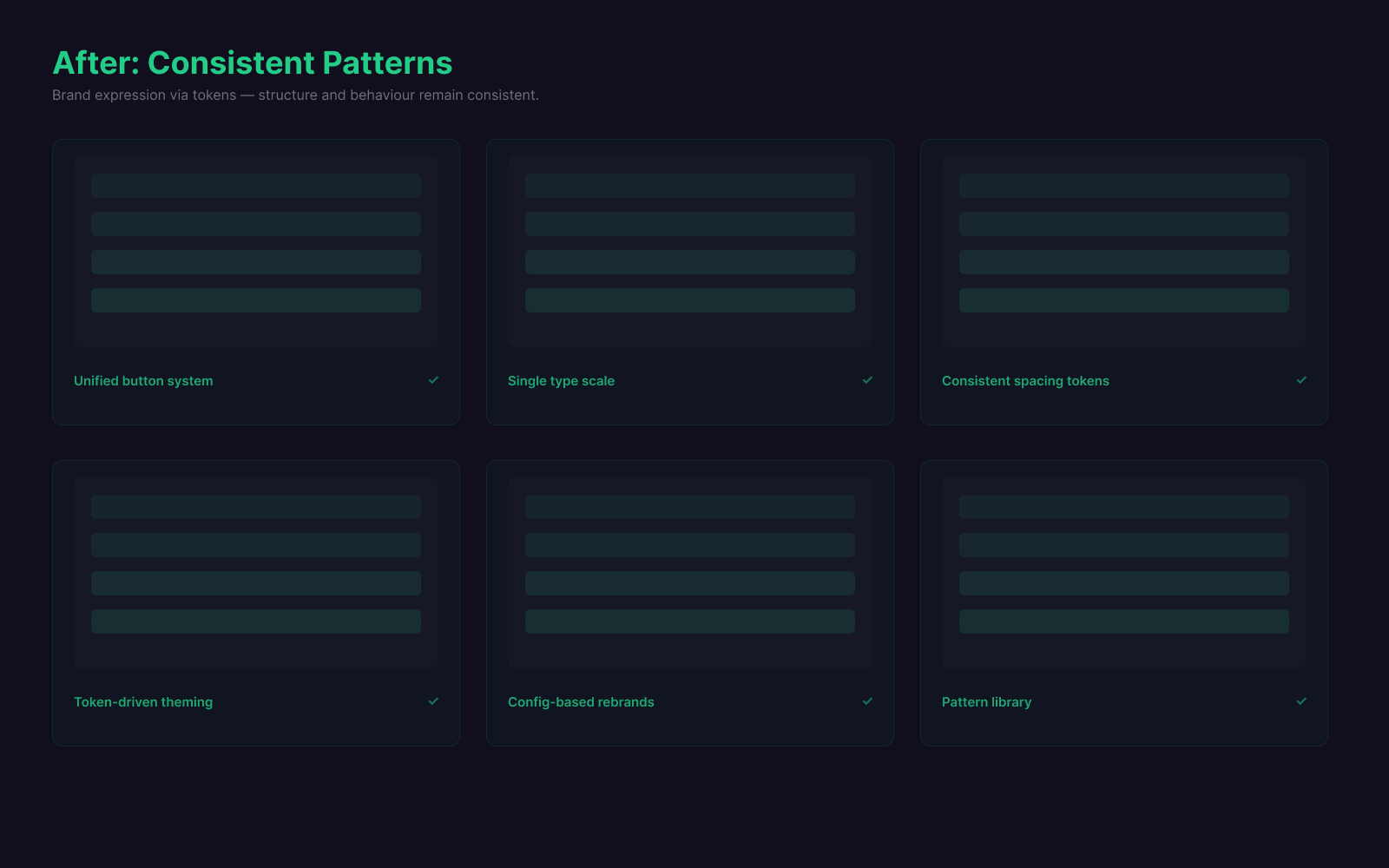 After: Consistent Patterns

Brand expression via tokens — structure and behaviour remain consistent.

Unified button system ✓

Single type scale ✓

Consistent spacing tokens ✓

Token-driven theming ✓

Config-based rebrands ✓

Pattern library ✓